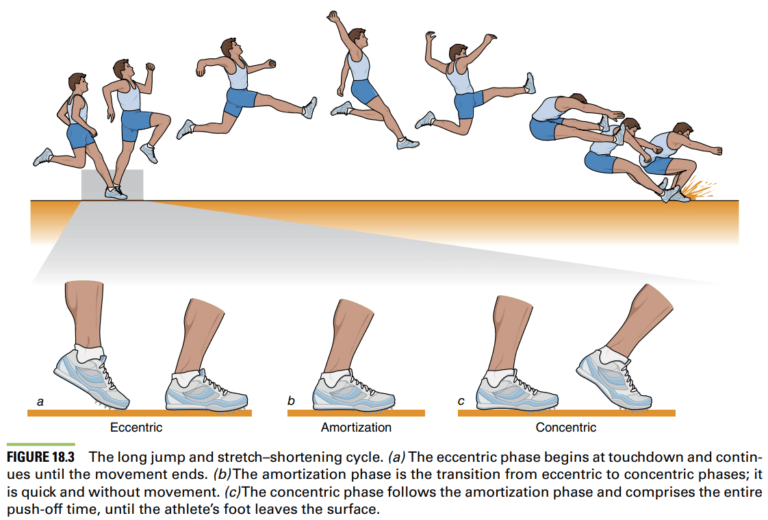 a

Eccentric

b

Amortization

c

Concentric

FIGURE 18.3 The long jump and stretch–shortening cycle. (a) The eccentric phase begins at touchdown and continues until the movement ends. (b)The amortization phase is the transition from eccentric to concentric phases; it is quick and without movement. (c)The concentric phase follows the amortization phase and comprises the entire push-off time, until the athlete's foot leaves the surface.