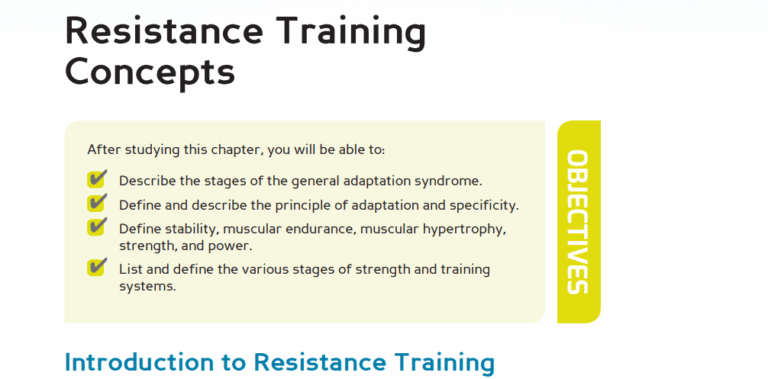 Resistance Training Concepts

After studying this chapter, you will be able to:

Describe the stages of the general adaptation syndrome.

Define and describe the principle of adaptation and specificity.

Define stability, muscular endurance, muscular hypertrophy, strength, and power.

List and define the various stages of strength and training systems.

OBJECTIVES

Introduction to Resistance Training